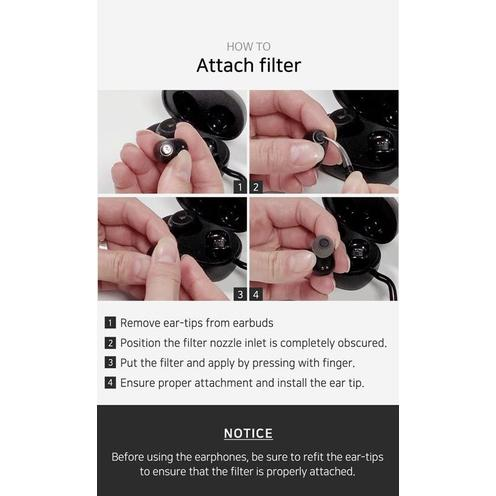 HOW TO
Attach filter

1
2
3
4

1 Remove ear-tips from earbuds
2 Position the filter nozzle inlet is completely obscured.
3 Put the filter and apply by pressing with finger.
4 Ensure proper attachment and install the ear tip.

NOTICE

Before using the earphones, be sure to refit the ear-tips to ensure that the filter is properly attached.