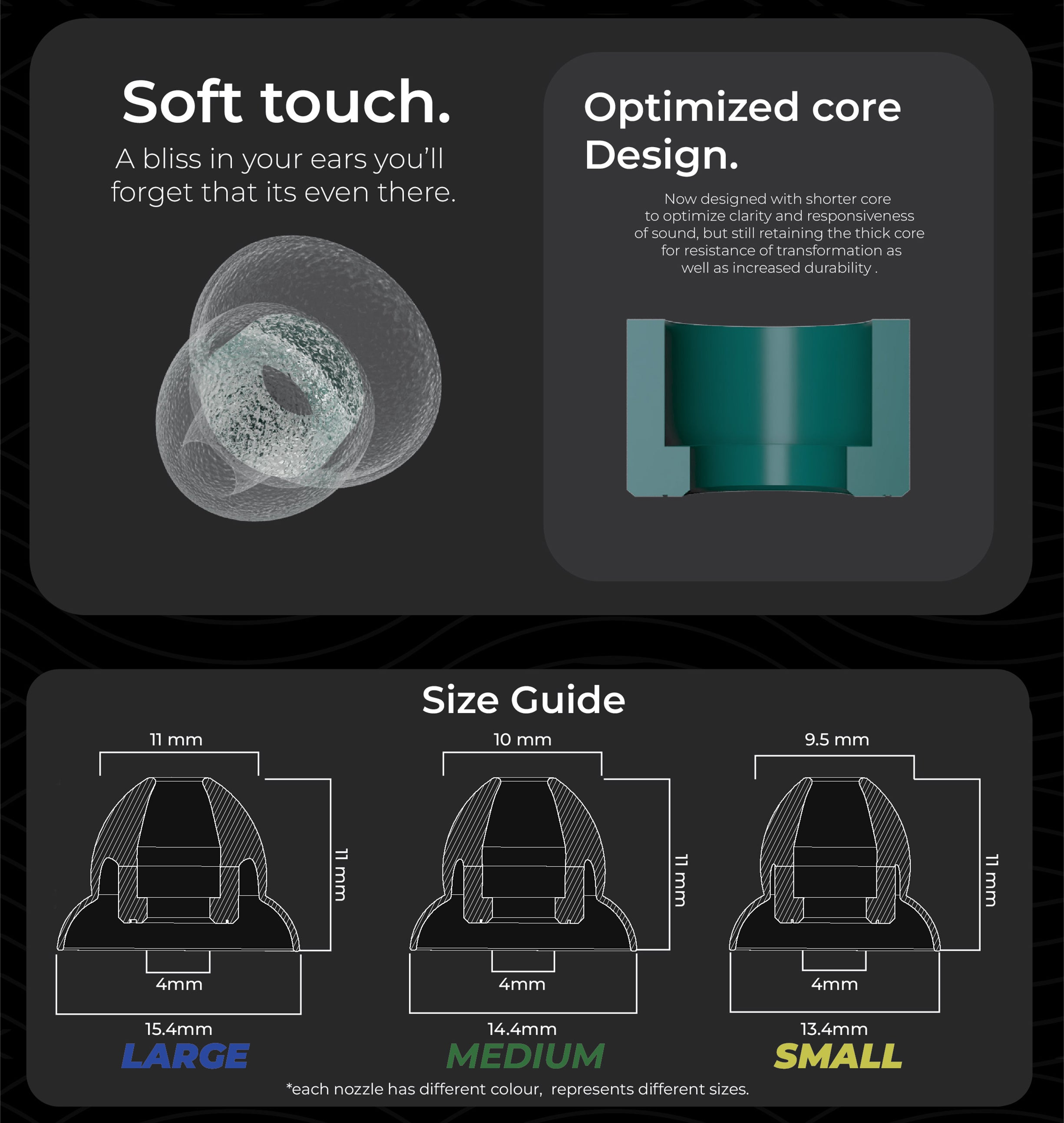 Soft touch.

A bliss in your ears you'll forget that its even there.

Optimized core Design.

Now designed with shorter core to optimize clarity and responsiveness of sound, but still retaining the thick core for resistance of transformation as well as increased durability .

Size Guide

11 mm

11 mm

4mm

15.4mm

LARGE

10 mm

11 mm

4mm

14.4mm

MEDIUM

9.5 mm

11 mm

4mm

13.4mm

SMALL

*each nozzle has different colour, represents different sizes.