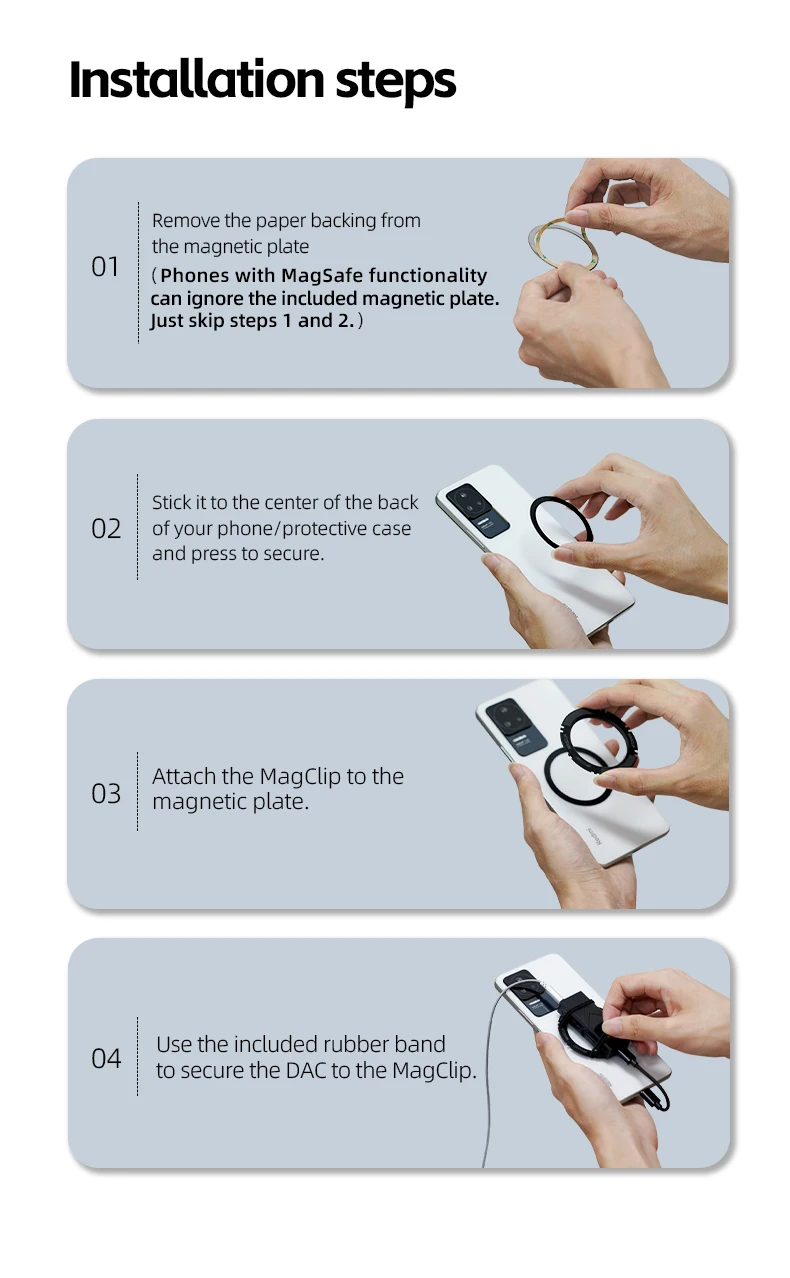 Installation steps

01

Remove the paper backing from the magnetic plate
（Phones with MagSafe functionality can ignore the included magnetic plate. Just skip steps 1 and 2.）

02

Stick it to the center of the back of your phone/protective case and press to secure.

03

Attach the MagClip to the magnetic plate.

04

Use the included rubber band to secure the DAC to the MagClip.