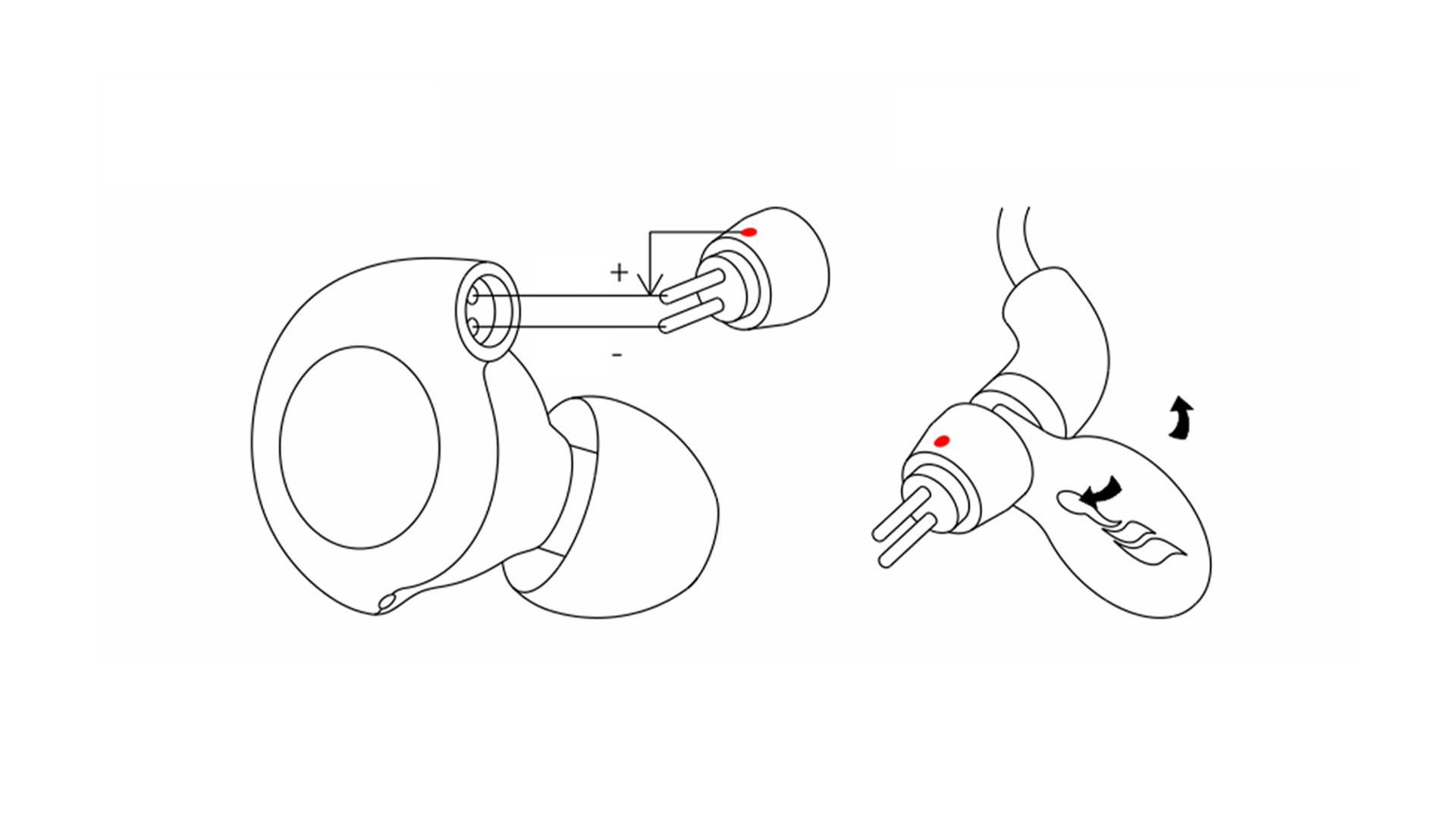 +

-