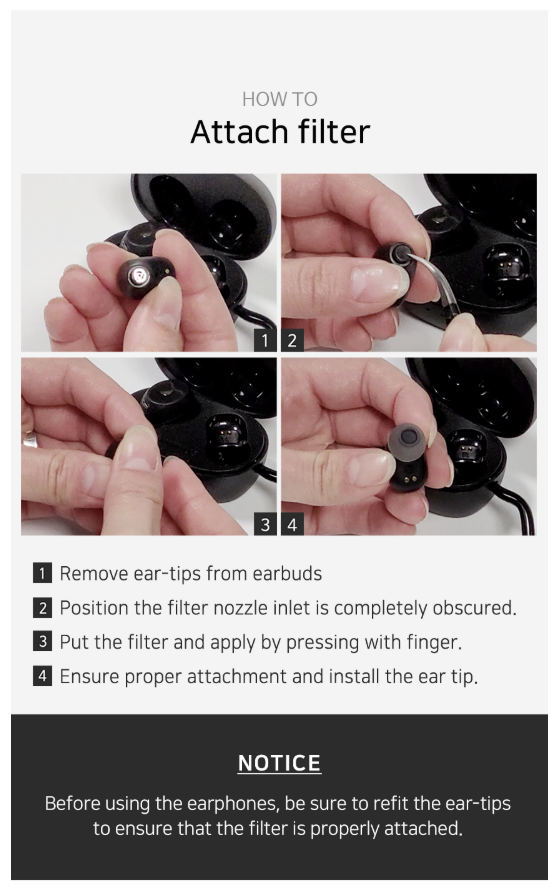 HOW TO
Attach filter

1 2
3 4

1 Remove ear-tips from earbuds
2 Position the filter nozzle inlet is completely obscured.
3 Put the filter and apply by pressing with finger.
4 Ensure proper attachment and install the ear tip.

NOTICE
Before using the earphones, be sure to refit the ear-tips to ensure that the filter is properly attached.