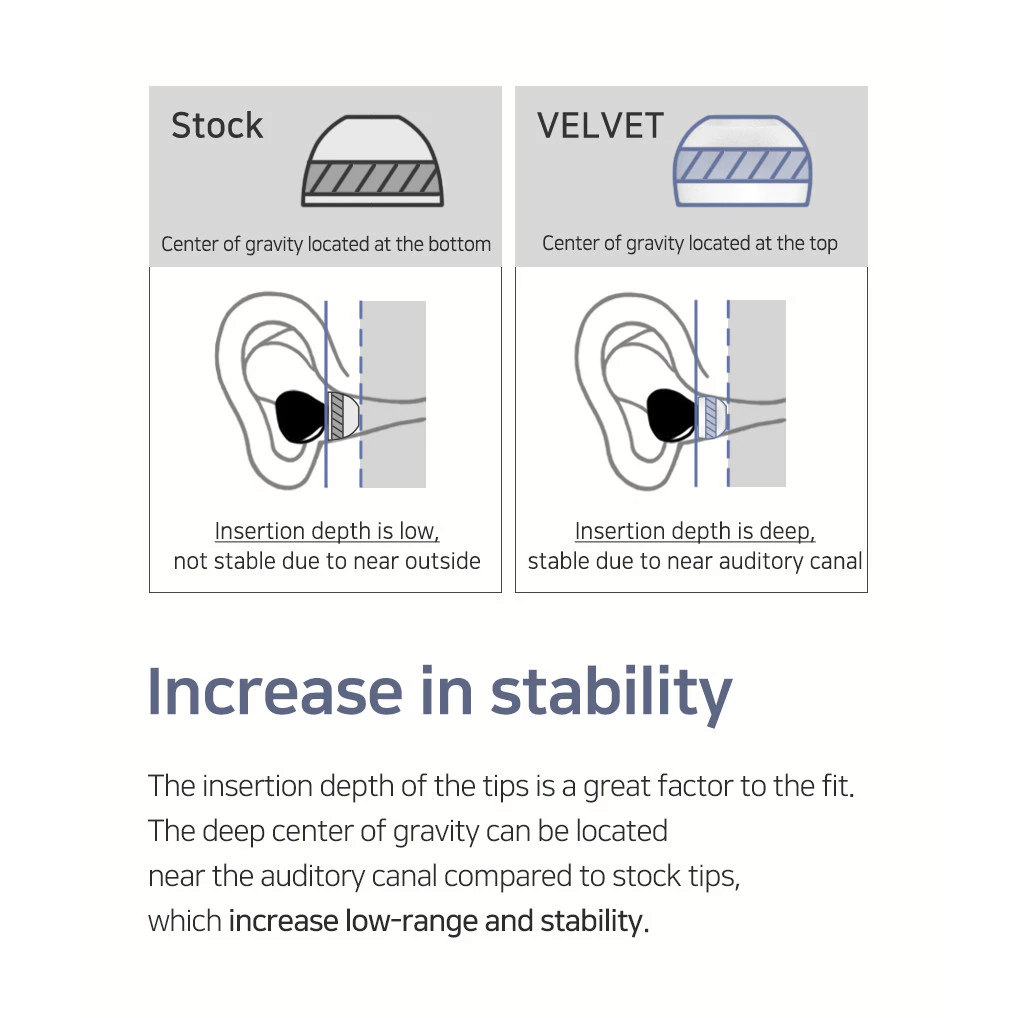 Stock

Center of gravity located at the bottom

Insertion depth is low,
not stable due to near outside

VELVET

Center of gravity located at the top

Insertion depth is deep,
stable due to near auditory canal

Increase in stability

The insertion depth of the tips is a great factor to the fit. The deep center of gravity can be located near the auditory canal compared to stock tips, which increase low-range and stability.