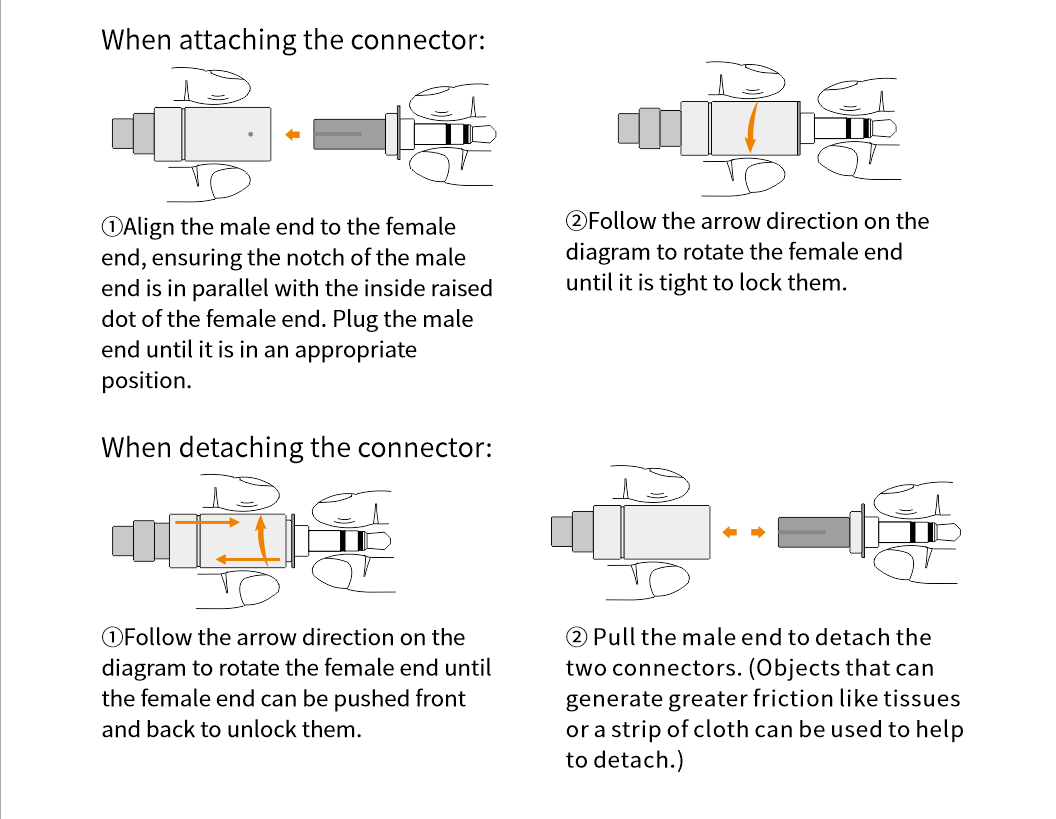 When attaching the connector:

①Align the male end to the female end, ensuring the notch of the male end is in parallel with the inside raised dot of the female end. Plug the male end until it is in an appropriate position.

②Follow the arrow direction on the diagram to rotate the female end until it is tight to lock them.

When detaching the connector:

①Follow the arrow direction on the diagram to rotate the female end until the female end can be pushed front and back to unlock them.

② Pull the male end to detach the two connectors. (Objects that can generate greater friction like tissues or a strip of cloth can be used to help to detach.)